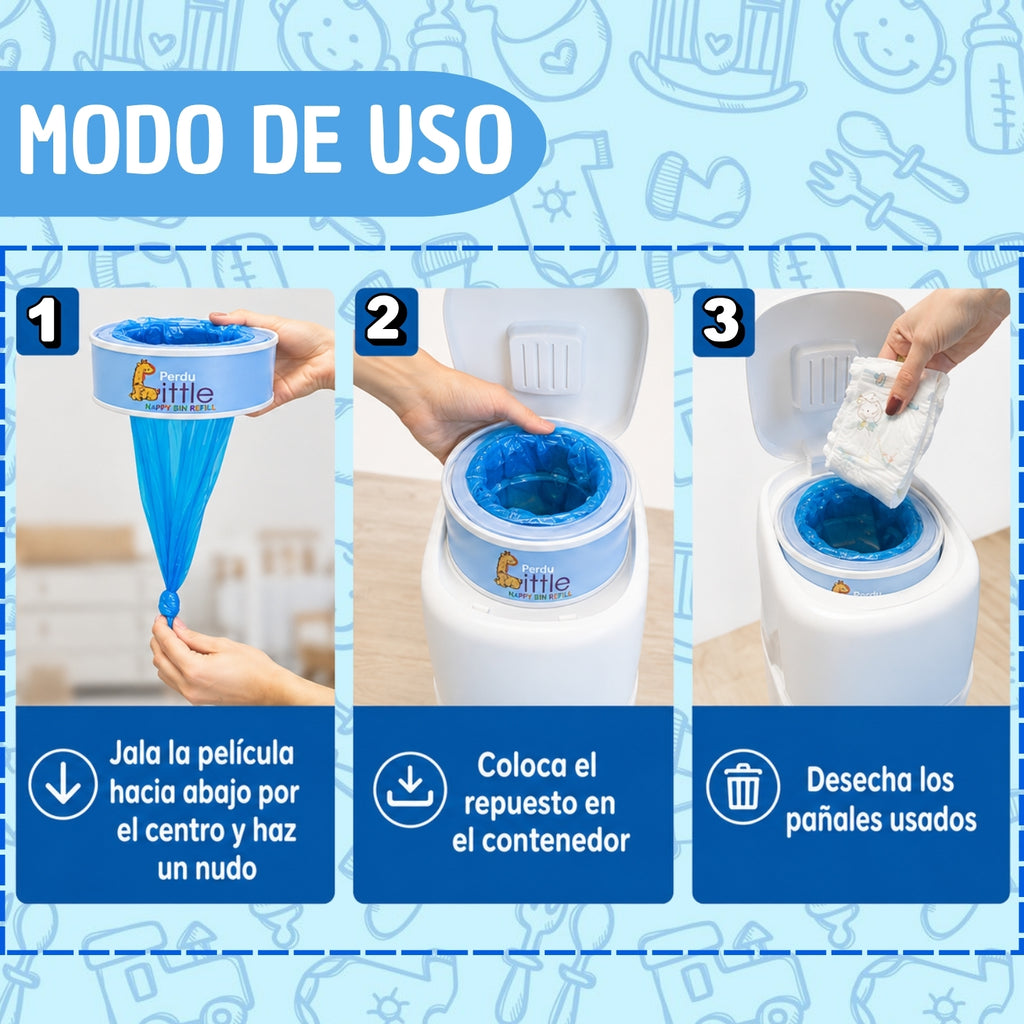 MODO DE USO

1

Perdu Little NAPPY BIN REFILL

Jala la película hacia abajo por el centro y haz un nudo

2

Perdu Little NAPPY BIN REFILL

Coloca el repuesto en el contenedor

3

Perdu

Desecha los pañales usados