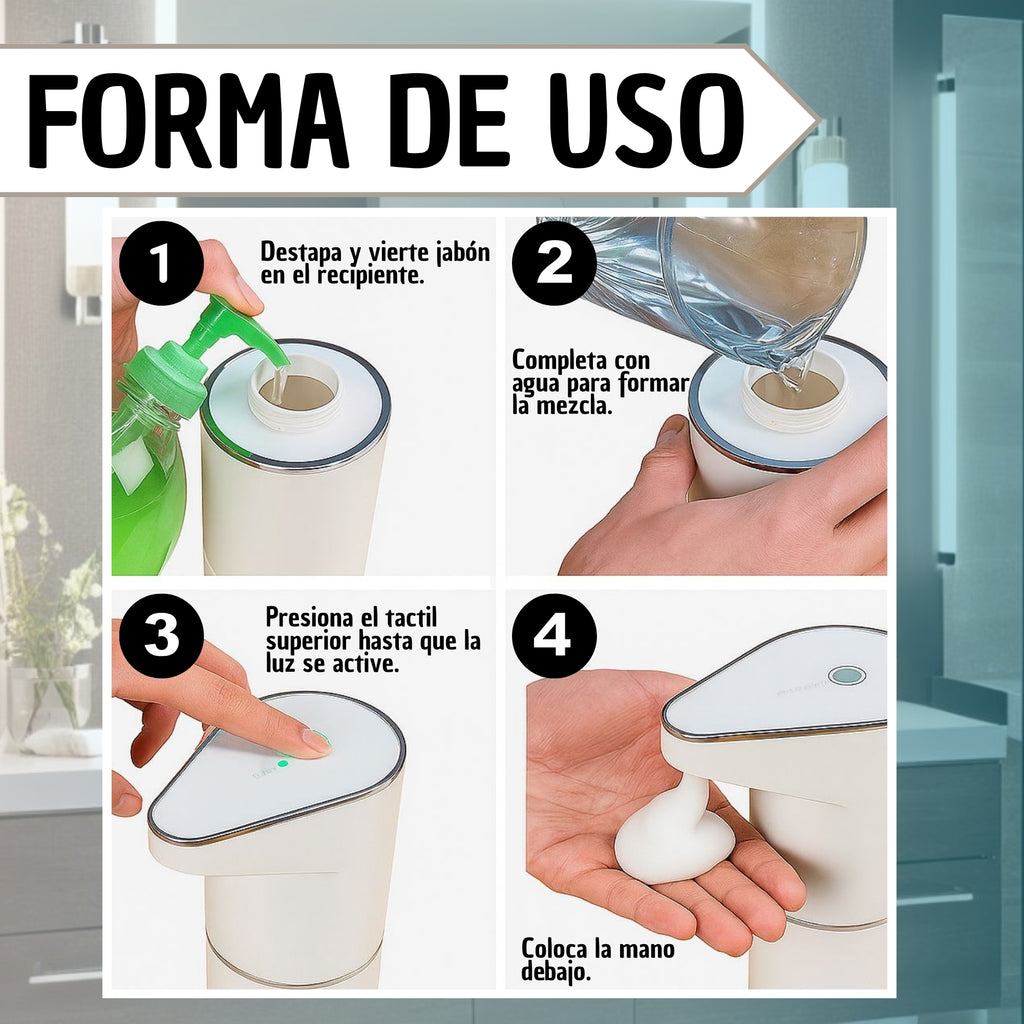 FORMA DE USO

1
Destapa y vierte jabón en el recipiente.

2
Completa con agua para formar la mezcla.

3
Presiona el tactil superior hasta que la luz se active.

4
Coloca la mano debajo.