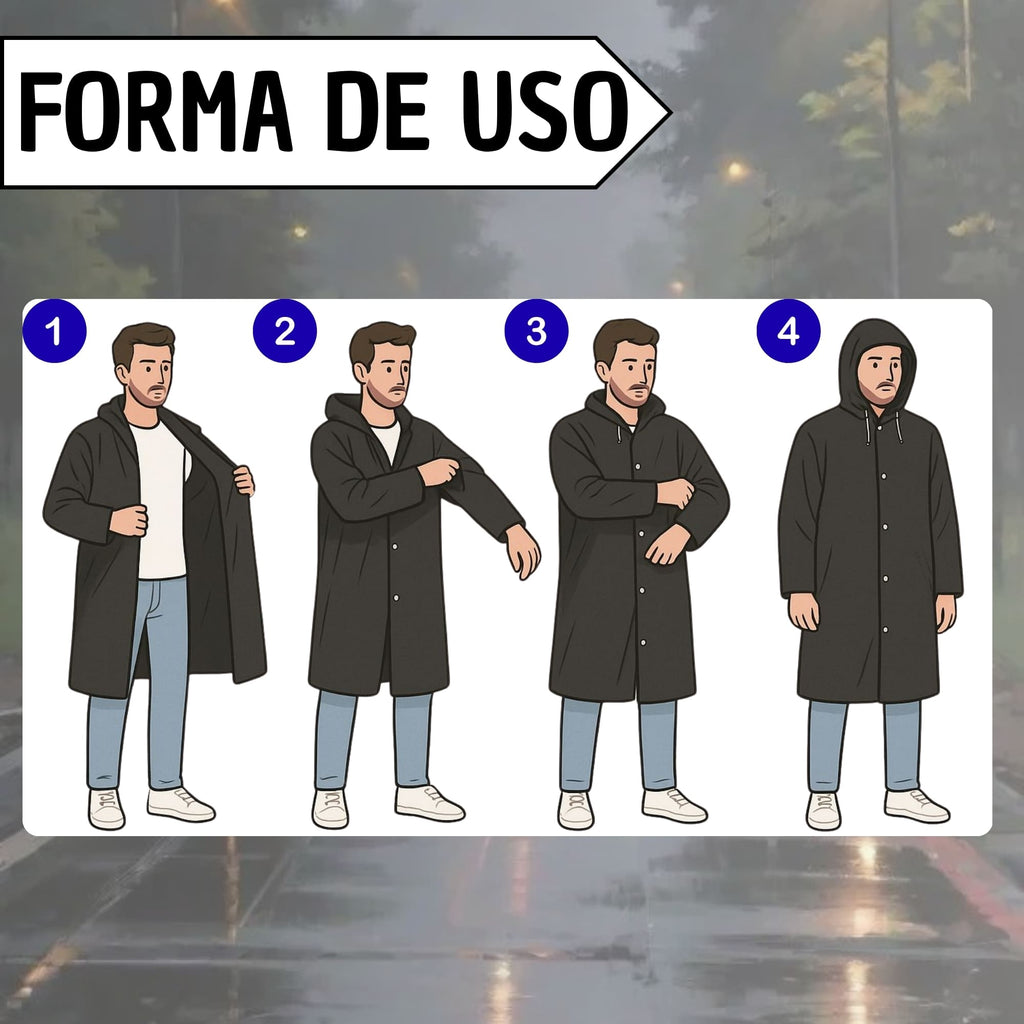 FORMA DE USO

1

2

3

4