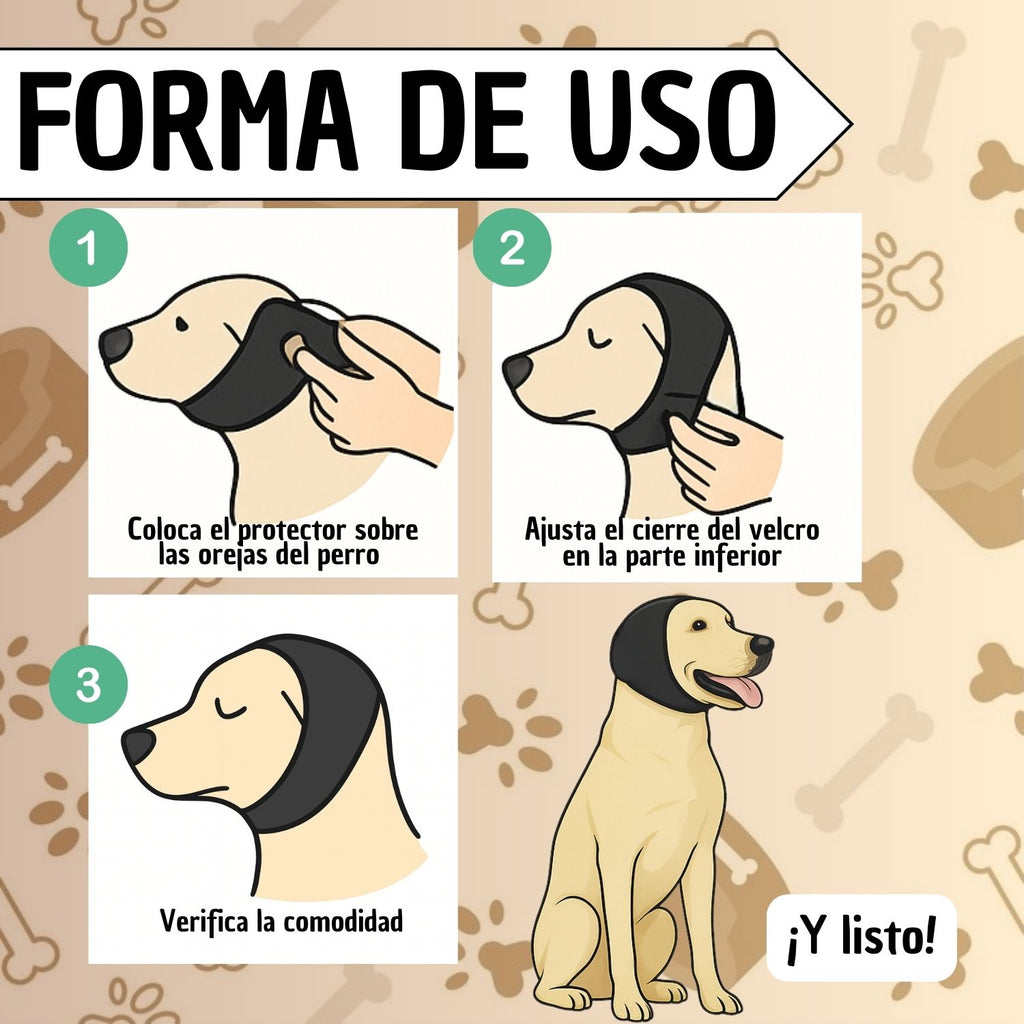 FORMA DE USO

1

Coloca el protector sobre las orejas del perro

2

Ajusta el cierre del velcro en la parte inferior

3

Verifica la comodidad

¡Y listo!