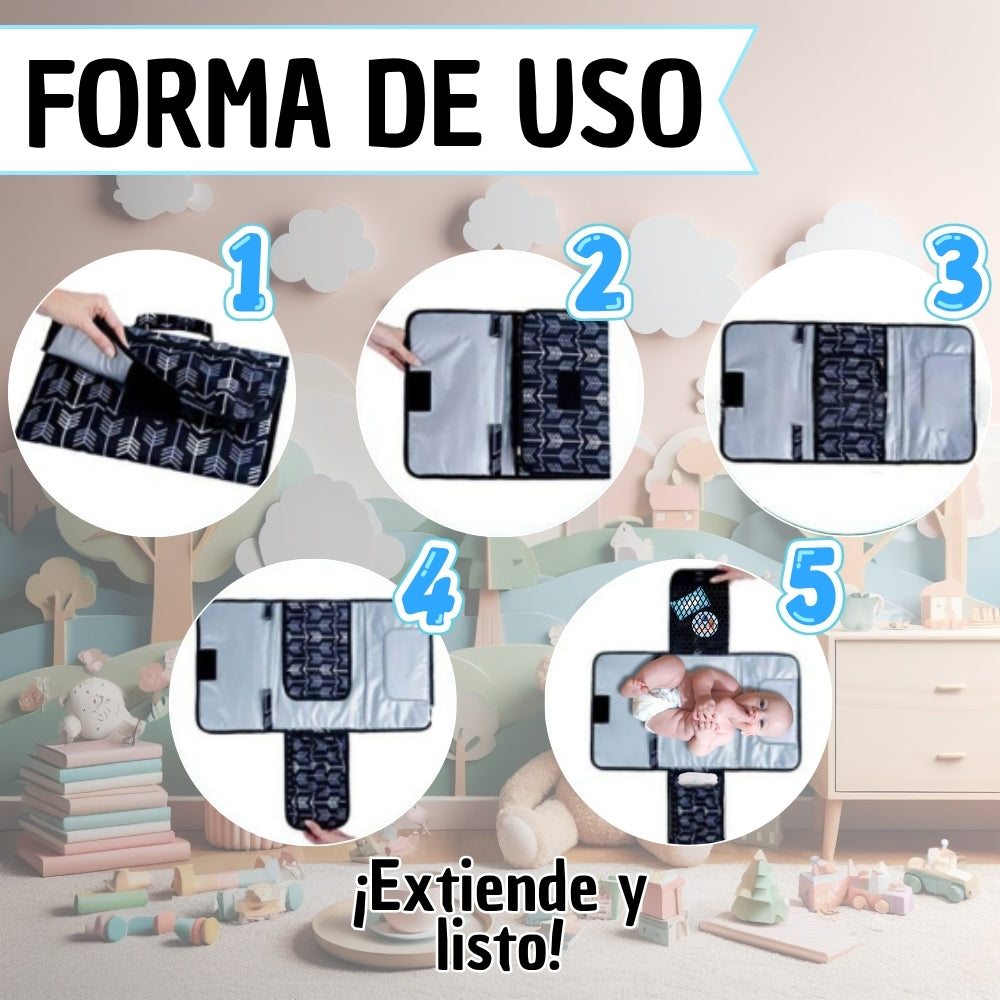 FORMA DE USO

1

2

3

4

5

¡Extiende y listo!