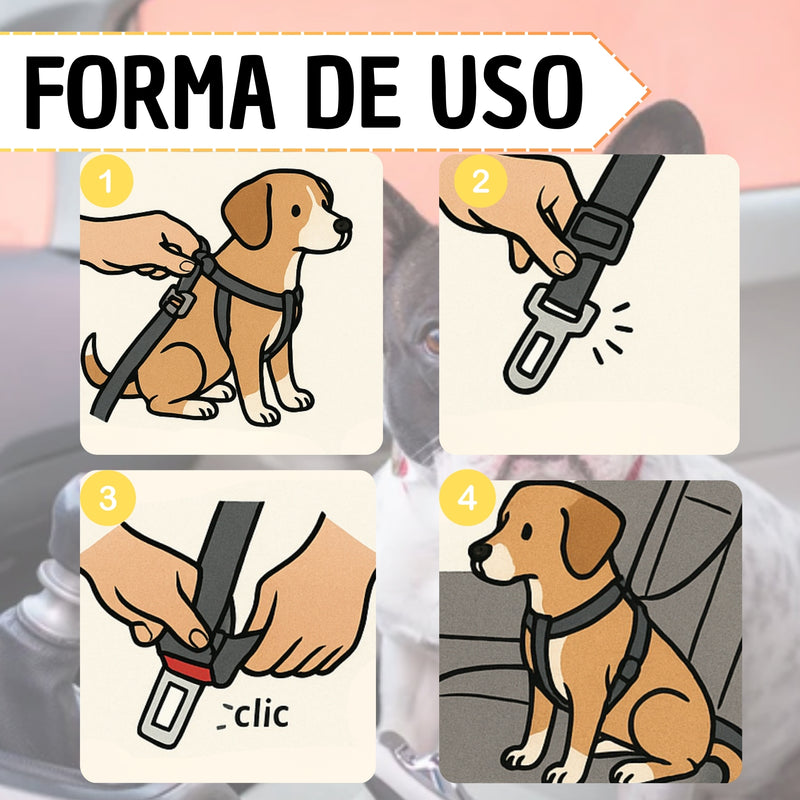 FORMA DE USO

1

2

3

clic

4