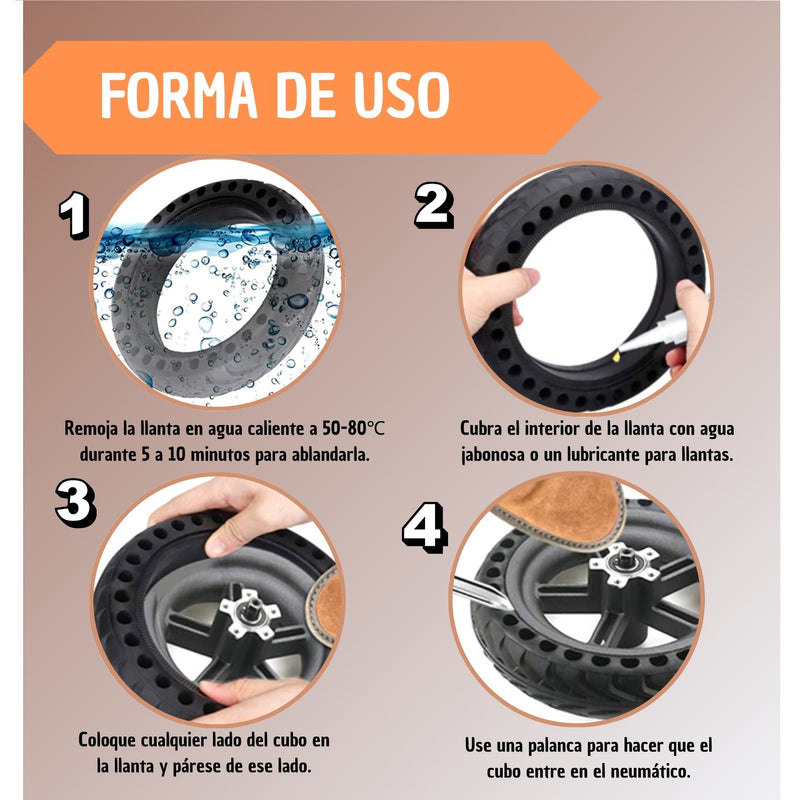 FORMA DE USO

1

Remoja la llanta en agua caliente a 50-80℃ durante 5 a 10 minutos para ablandarla.

2

Cubra el interior de la llanta con agua jabonosa o un lubricante para llantas.

3

Coloque cualquier lado del cubo en la llanta y párese de ese lado.

4

Use una palanca para hacer que el cubo entre en el neumático.