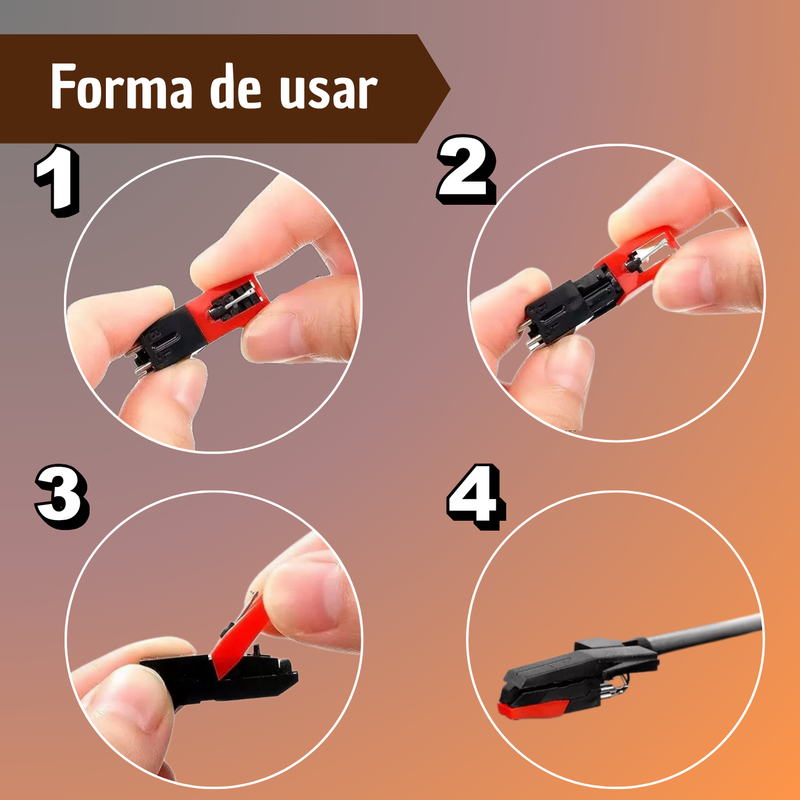 Forma de usar

1

2

3

4