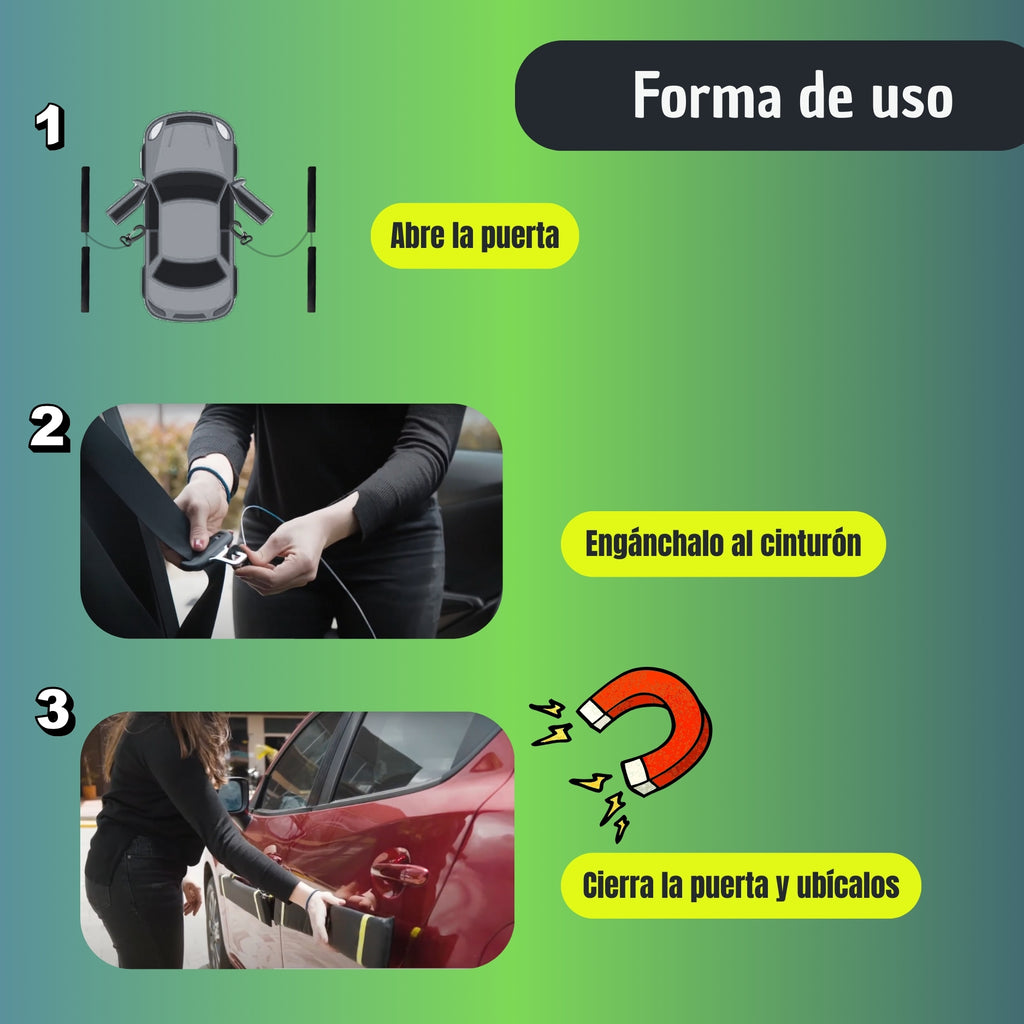 Forma de uso

1

Abre la puerta

2

Engánchalo al cinturón

3

Cierra la puerta y ubícalos