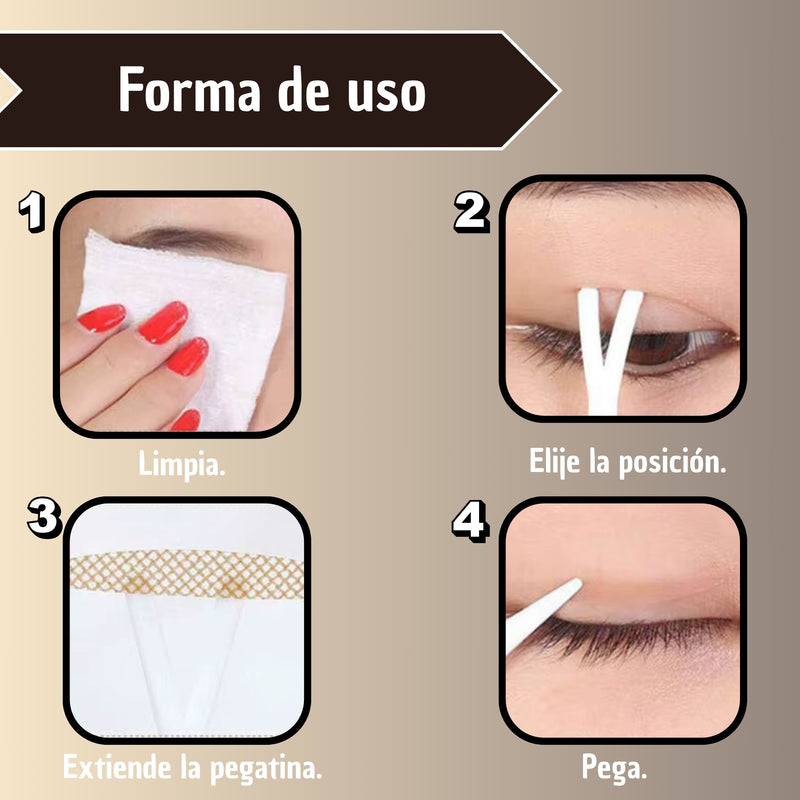 Forma de uso

1

Limpia.

2

Elije la posición.

3

Extiende la pegatina.

4

Pega.