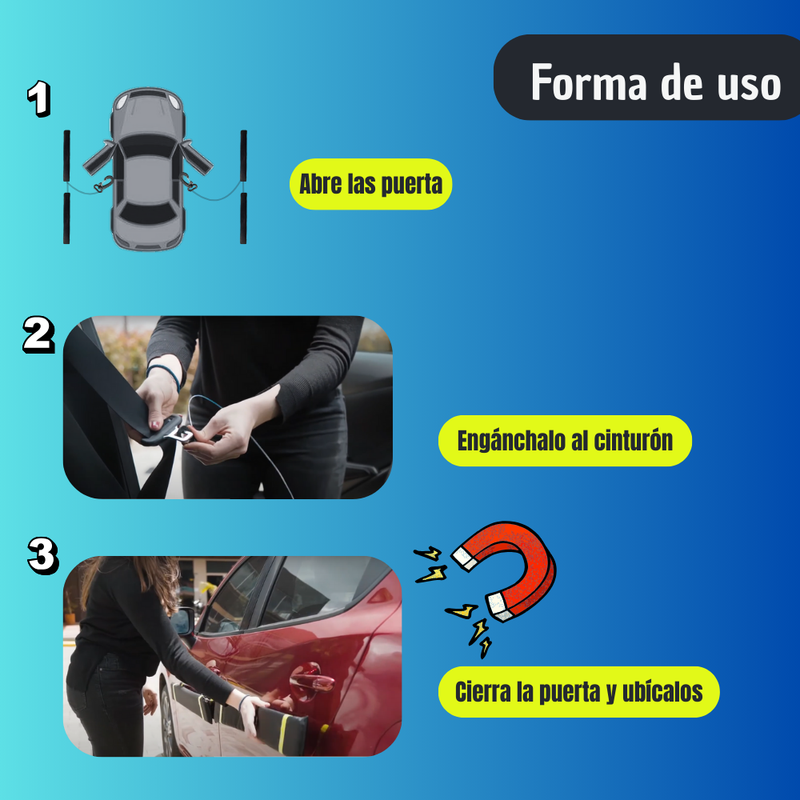 Forma de uso

1

Abre las puerta

2

Engánchalo al cinturón

3

Cierra la puerta y ubícalos