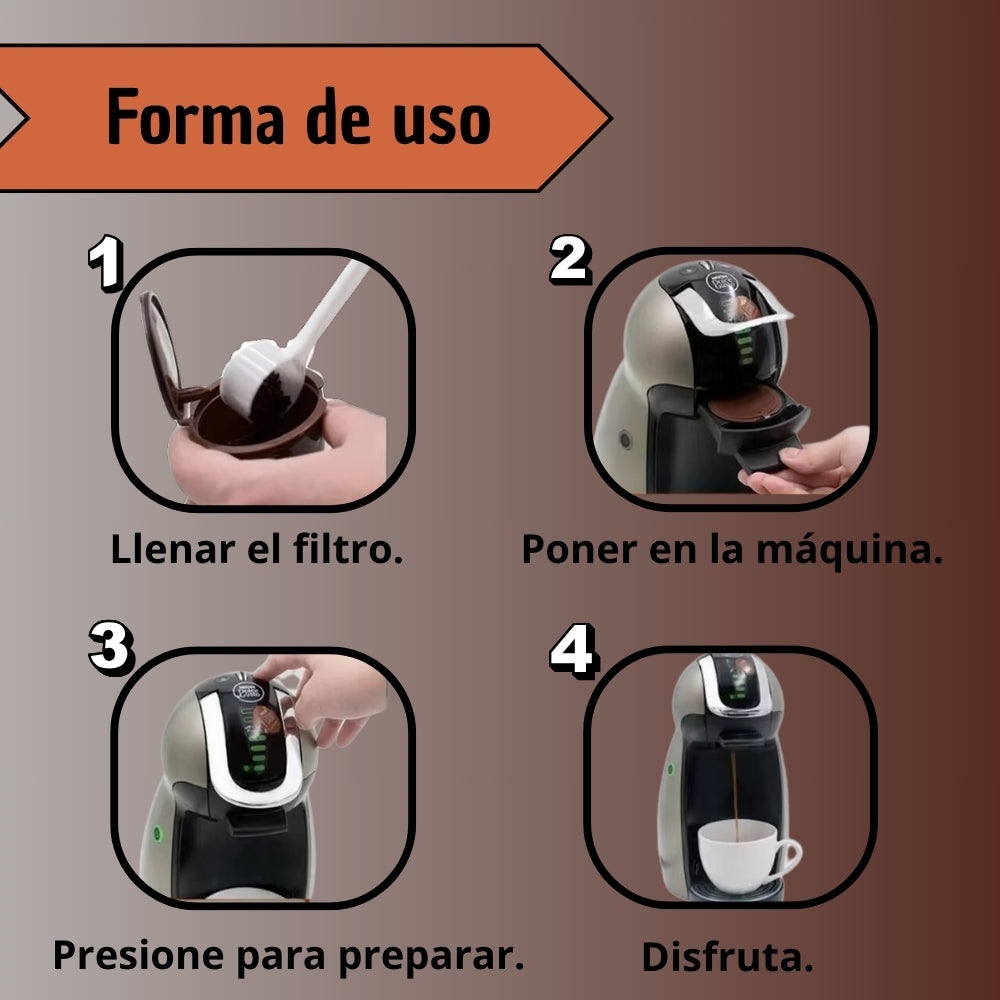 Forma de uso

1

Llenar el filtro.

2

Poner en la máquina.

3

Presione para preparar.

4

Disfruta.