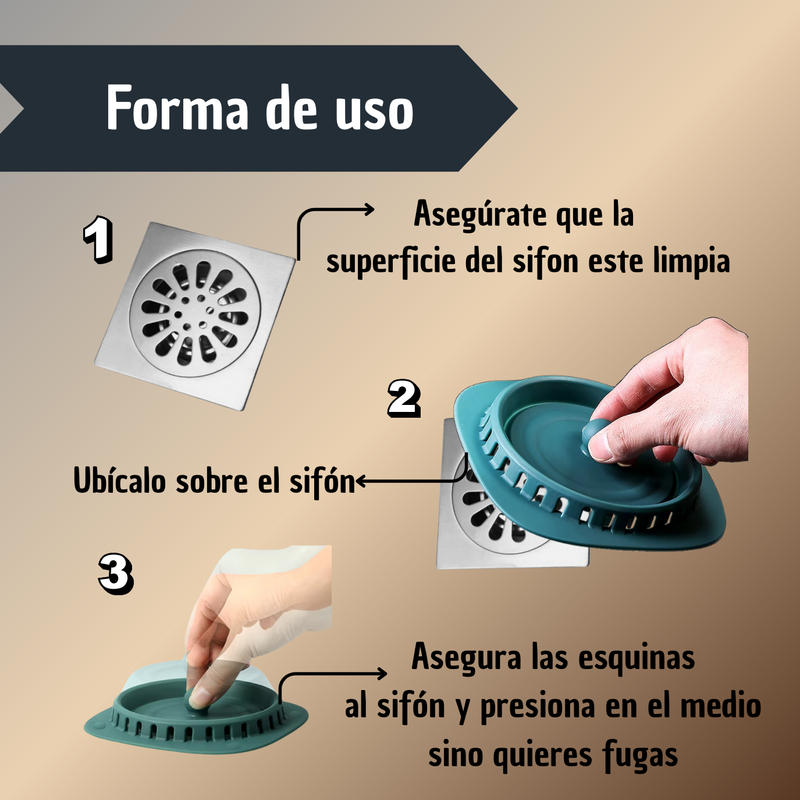 Forma de uso

1

Asegúrate que la superficie del sifon este limpia

2

Ubícalo sobre el sifón

3

Asegura las esquinas al sifón y presiona en el medio sino quieres fugas