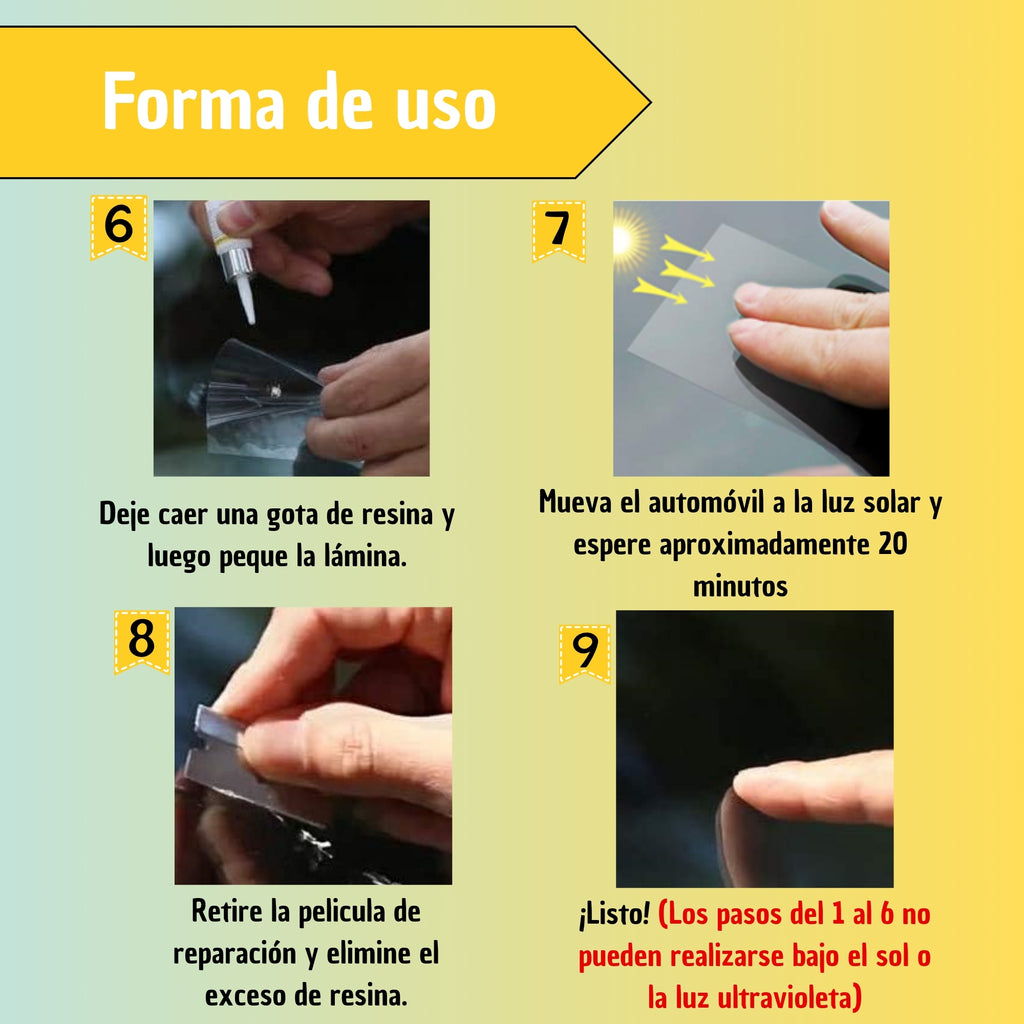 Forma de uso

6

Deje caer una gota de resina y luego peque la lámina.

7

Mueva el automóvil a la luz solar y espere aproximadamente 20 minutos

8

Retire la pelicula de reparación y elimine el exceso de resina.

9

¡Listo! (Los pasos del 1 al 6 no pueden realizarse bajo el sol o la luz ultravioleta)