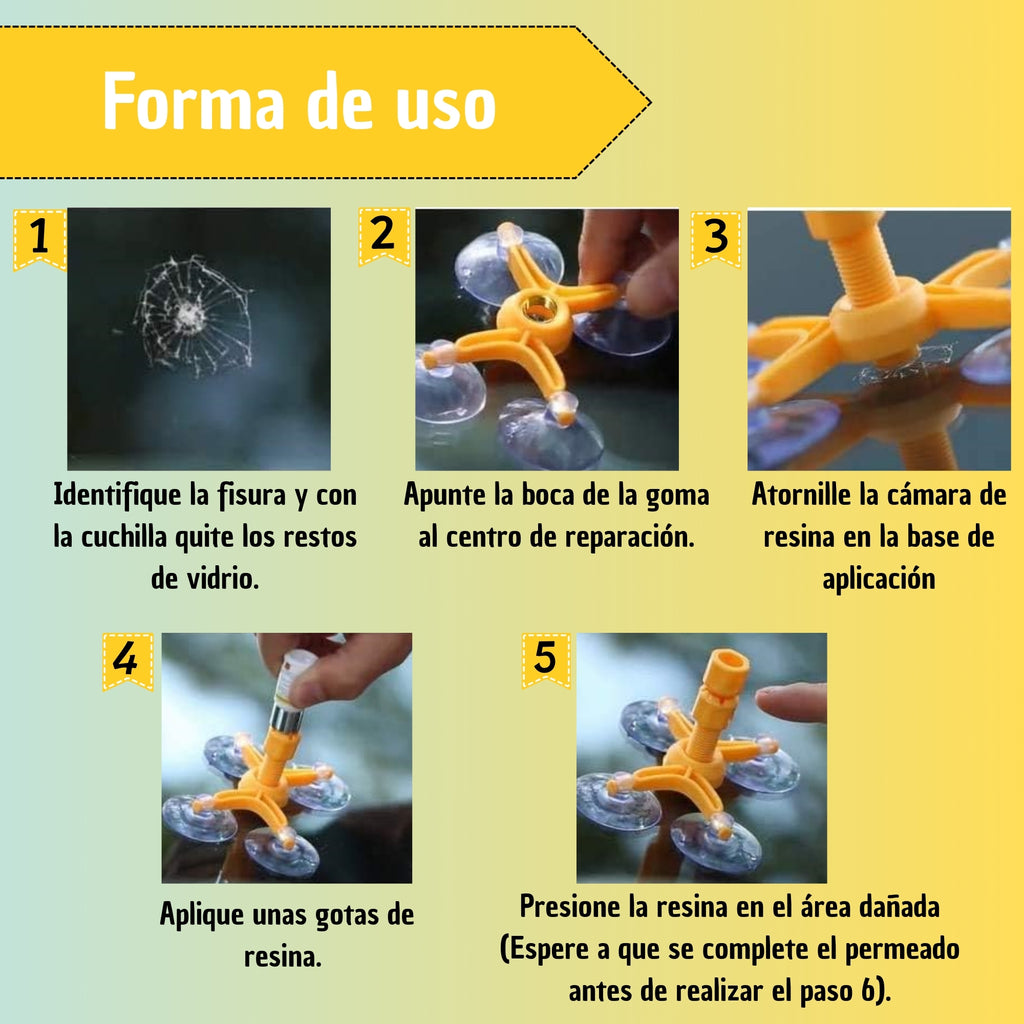 Forma de uso

1

Identifique la fisura y con la cuchilla quite los restos de vidrio.

2

Apunte la boca de la goma al centro de reparación.

3

Atornille la cámara de resina en la base de aplicación

4

Aplique unas gotas de resina.

5

Presione la resina en el área dañada (Espere a que se complete el permeado antes de realizar el paso 6).