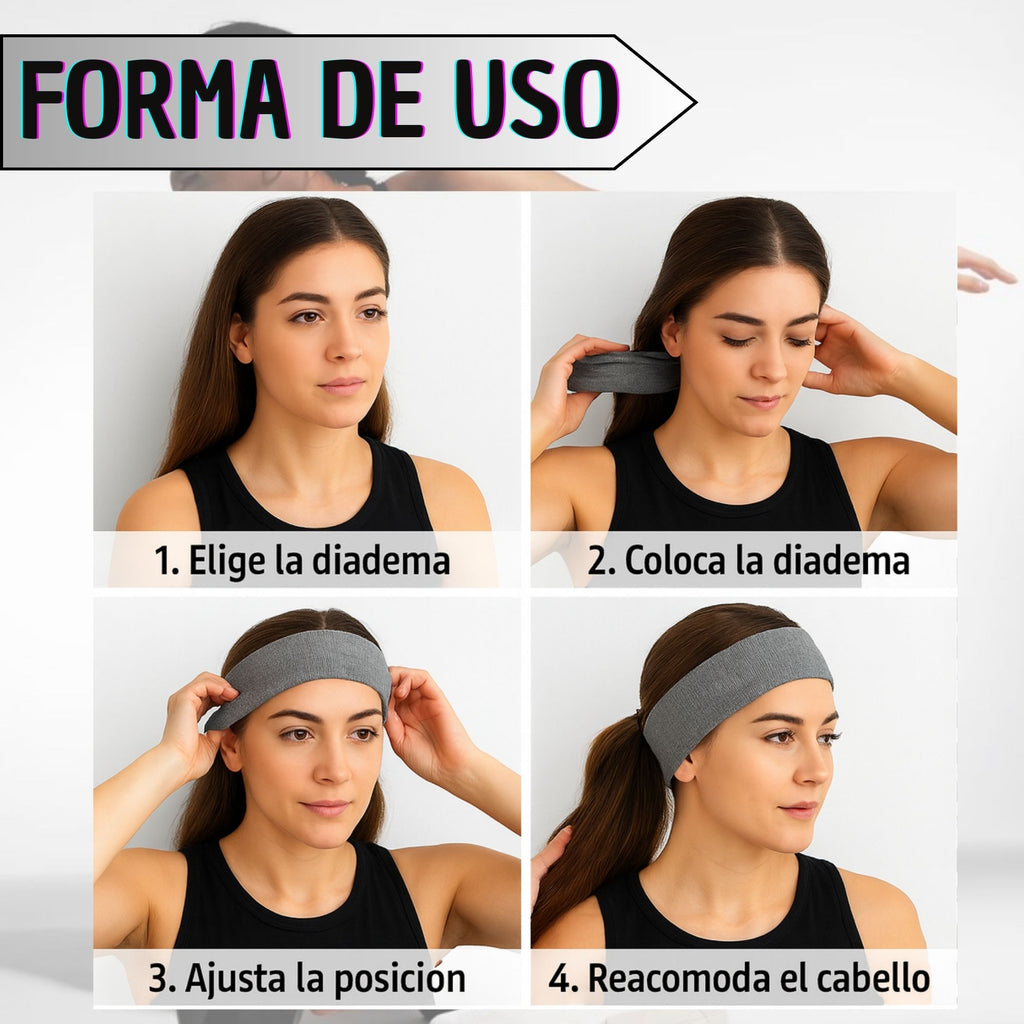 FORMA DE USO

1. Elige la diadema

2. Coloca la diadema

3. Ajusta la posición

4. Reacomoda el cabello