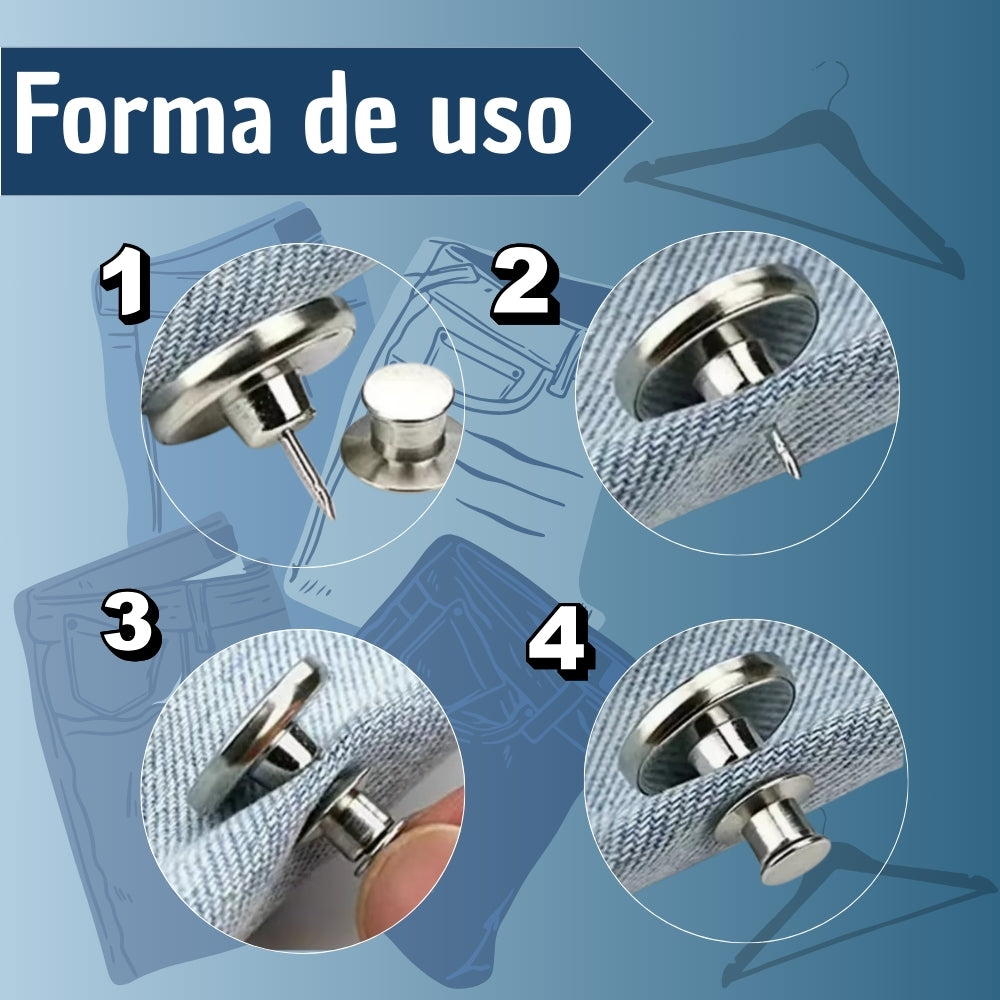 Forma de uso

1

2

3

4