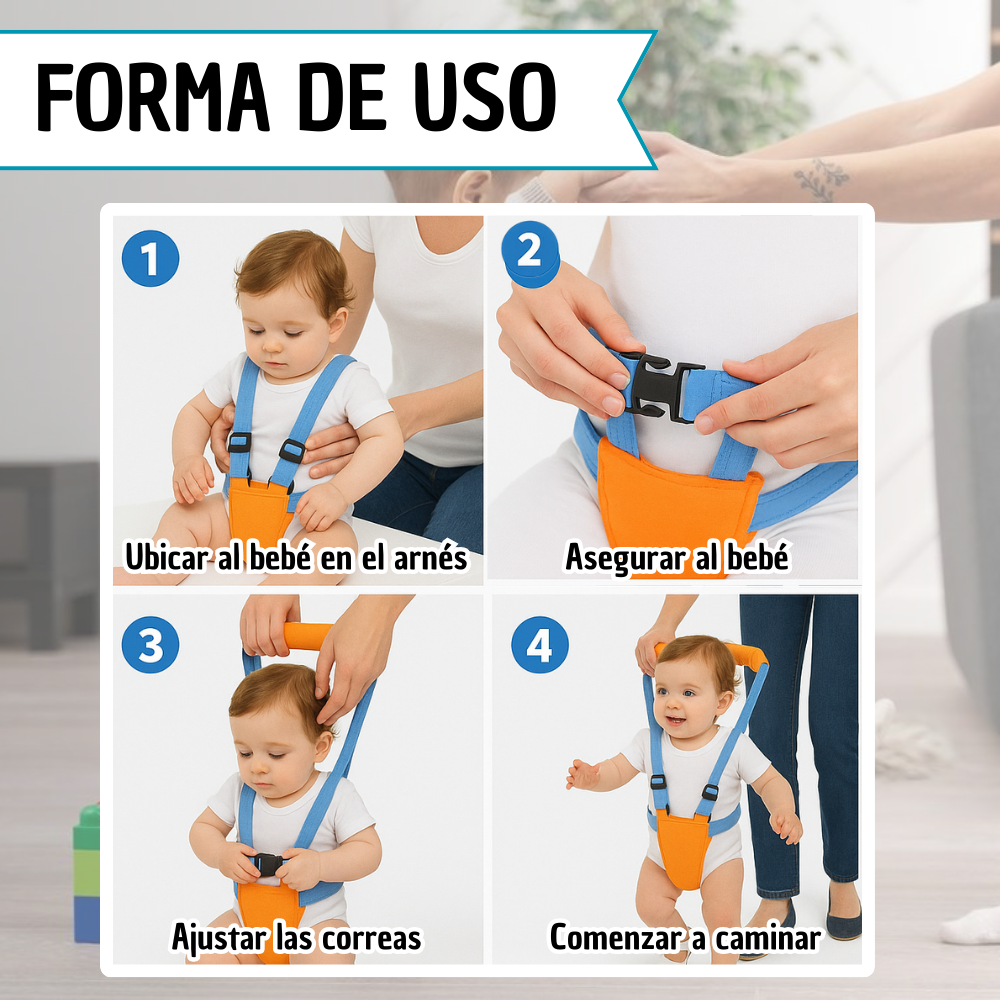 FORMA DE USO

1

Ubicar al bebé en el arnés

2

Asegurar al bebé

3

Ajustar las correas

4

Comenzar a caminar