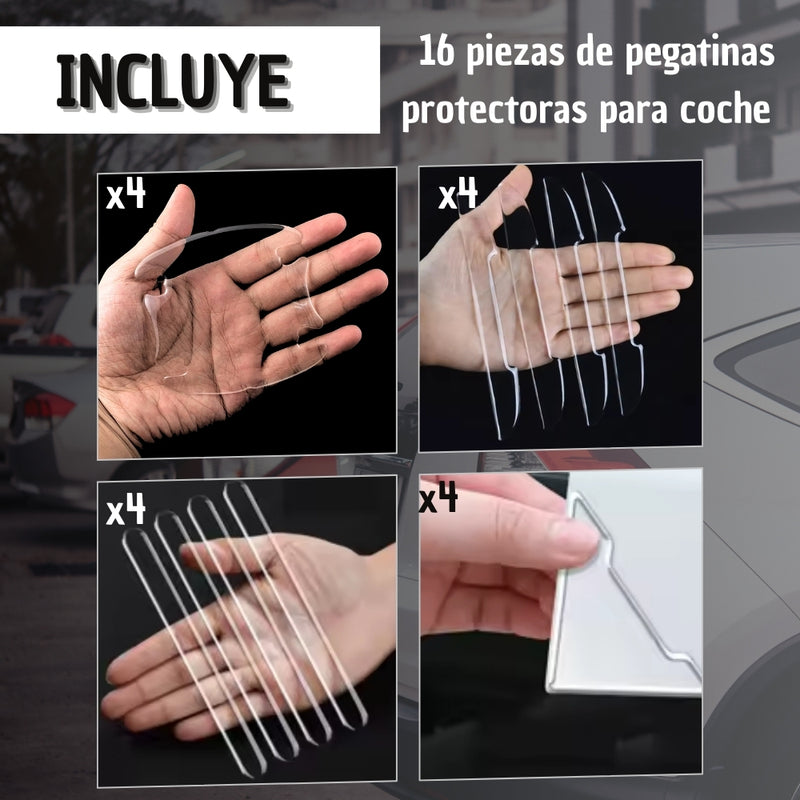 INCLUYE

16 piezas de pegatinas protectoras para coche

x4

x4

x4

x4