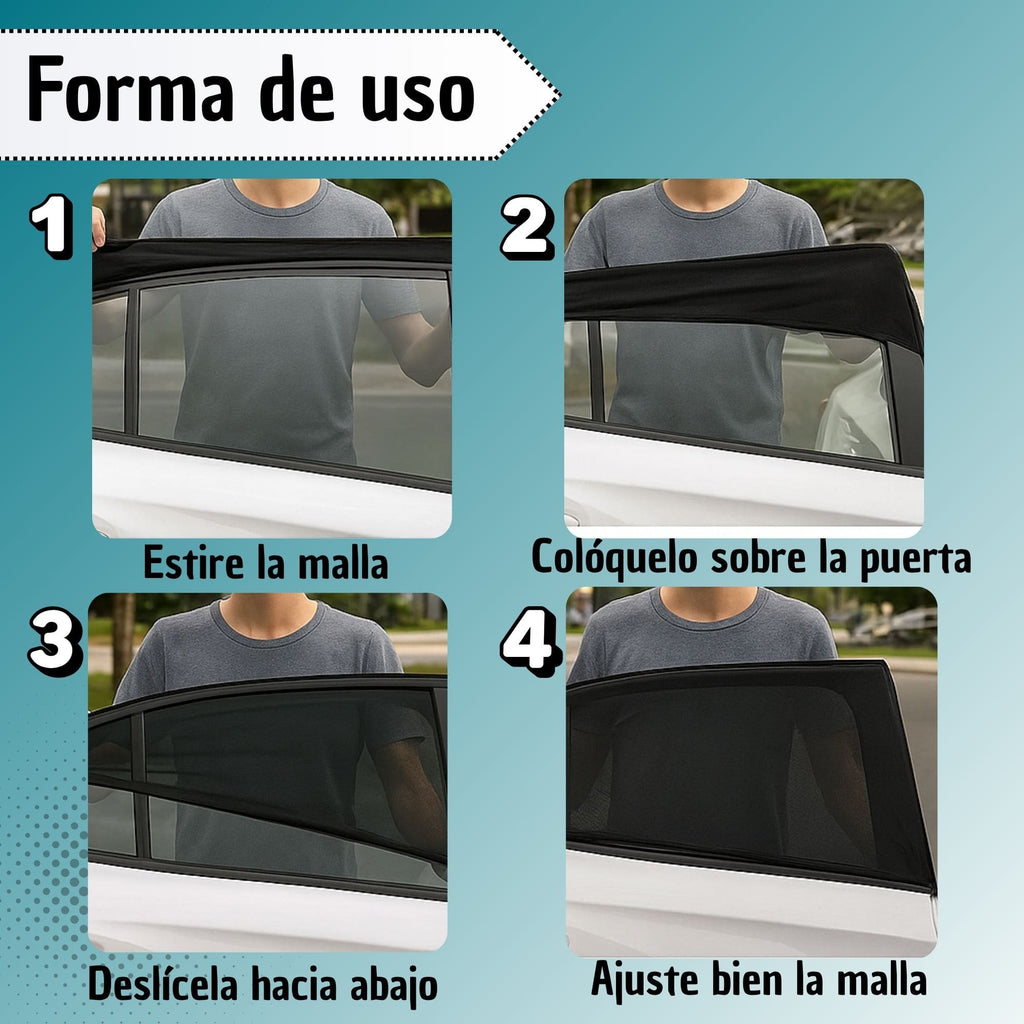 Forma de uso

1

Estire la malla

2

Colóquelo sobre la puerta

3

Deslícela hacia abajo

4

Ajuste bien la malla